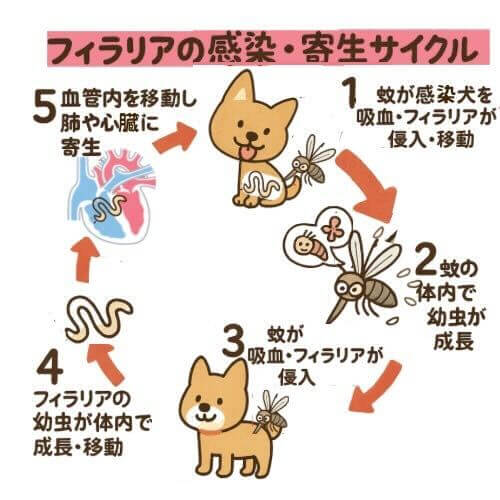 フィラリアの感染・寄生サイクル

1 蚊が感染犬を吸血・フィラリアが侵入・移動

2 蚊の体内で幼虫が成長

3 蚊が吸血・フィラリアが侵入

4 フィラリアの幼虫が体内で成長・移動

5 血管内を移動し肺や心臓に寄生